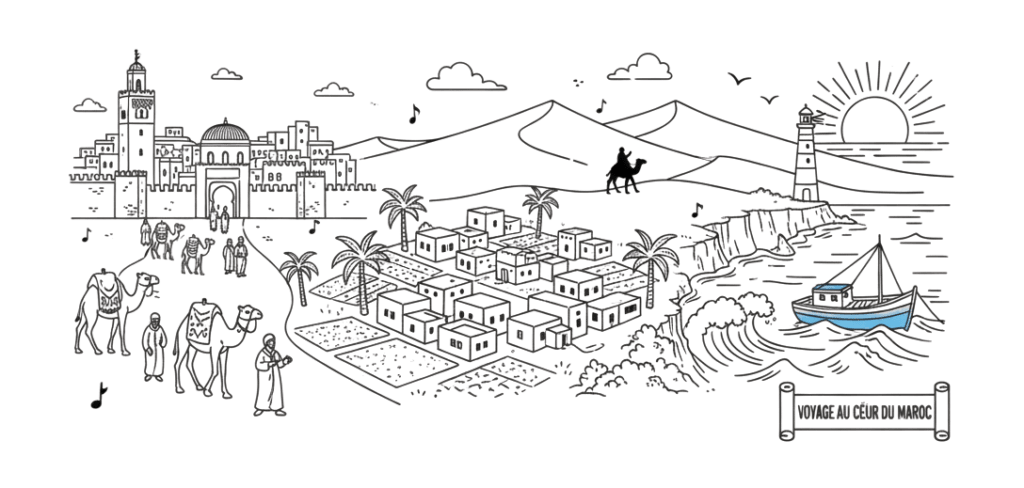 VOYAGE AU CŒUR DU MAROC